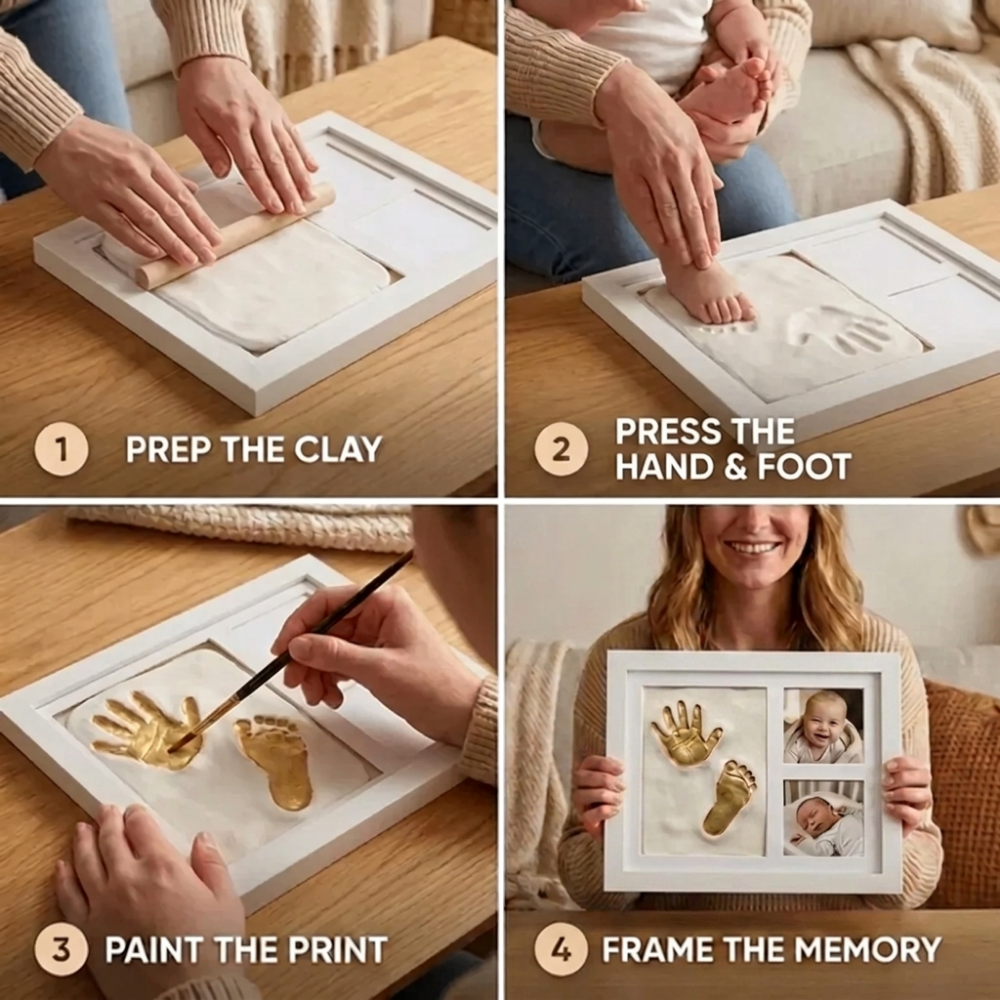 1 PREP THE CLAY

2 PRESS THE HAND & FOOT

3 PAINT THE PRINT

4 FRAME THE MEMORY