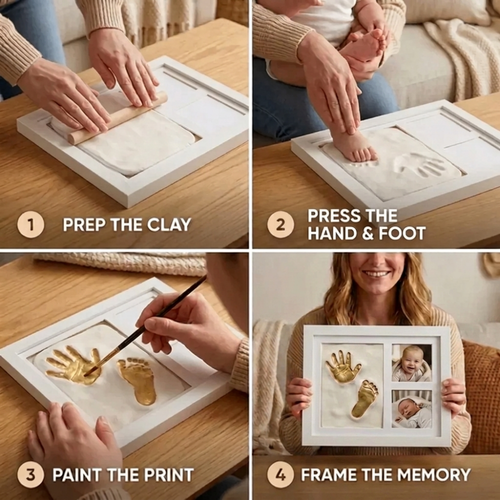 1 PREP THE CLAY

2 PRESS THE HAND & FOOT

3 PAINT THE PRINT

4 FRAME THE MEMORY