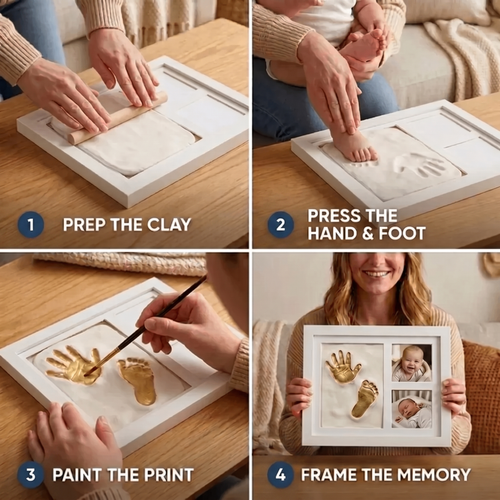 1 PREP THE CLAY

2 PRESS THE HAND & FOOT

3 PAINT THE PRINT

4 FRAME THE MEMORY